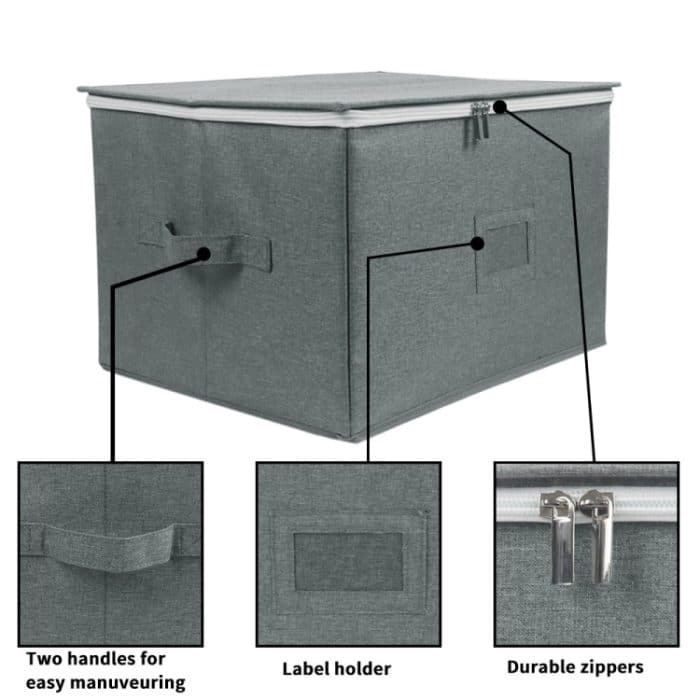 Two handles for easy manuveuring

Label holder

Durable zippers