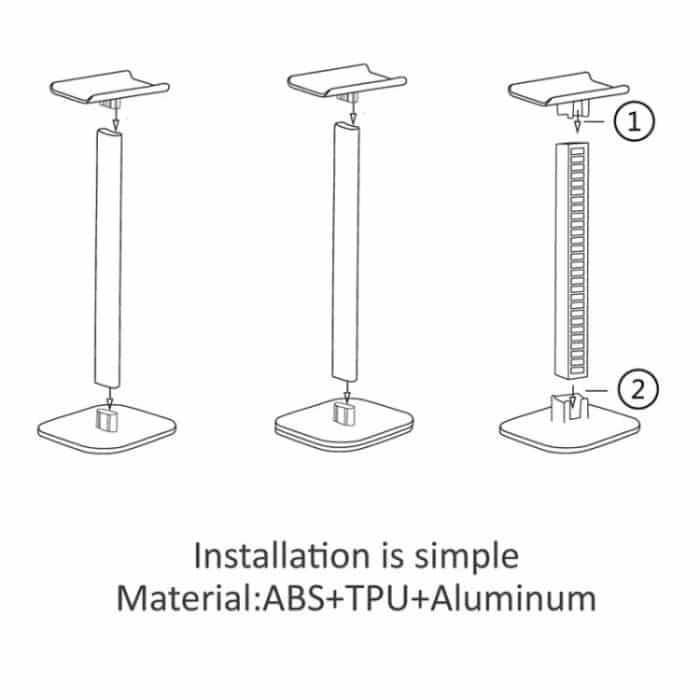 1
2
Installation is simple
Material:ABS+TPU+Aluminum