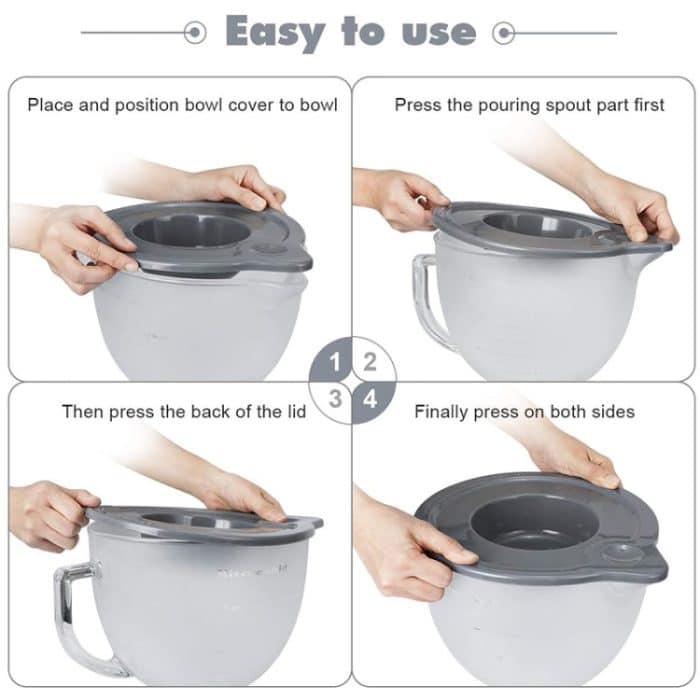 Easy to use

Place and position bowl cover to bowl

Press the pouring spout part first

1 2
3 4

Then press the back of the lid

Finally press on both sides