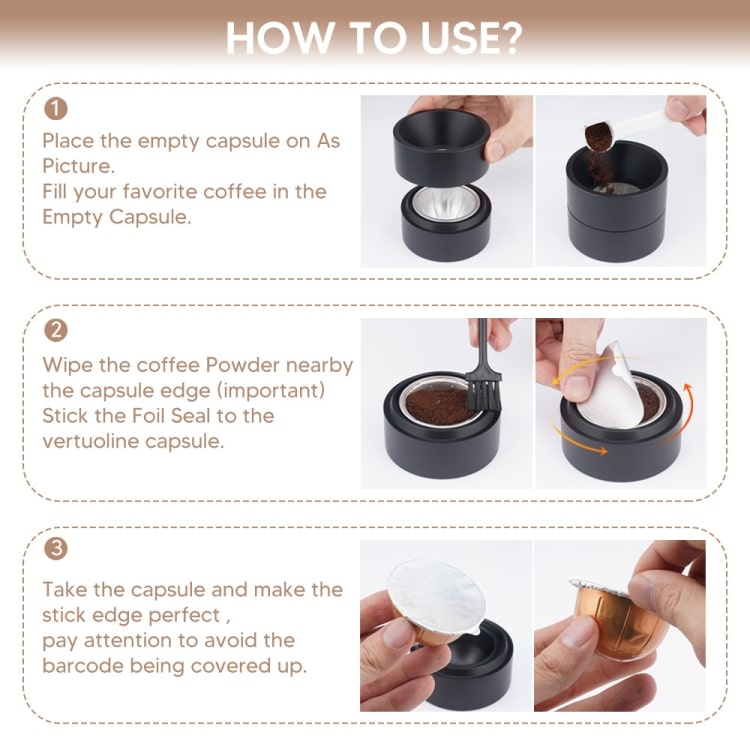 HOW TO USE?

1

Place the empty capsule on As Picture.
Fill your favorite coffee in the Empty Capsule.

2

Wipe the coffee Powder nearby the capsule edge (important)
Stick the Foil Seal to the vertuoline capsule.

3

Take the capsule and make the stick edge perfect ,
pay attention to avoid the barcode being covered up.