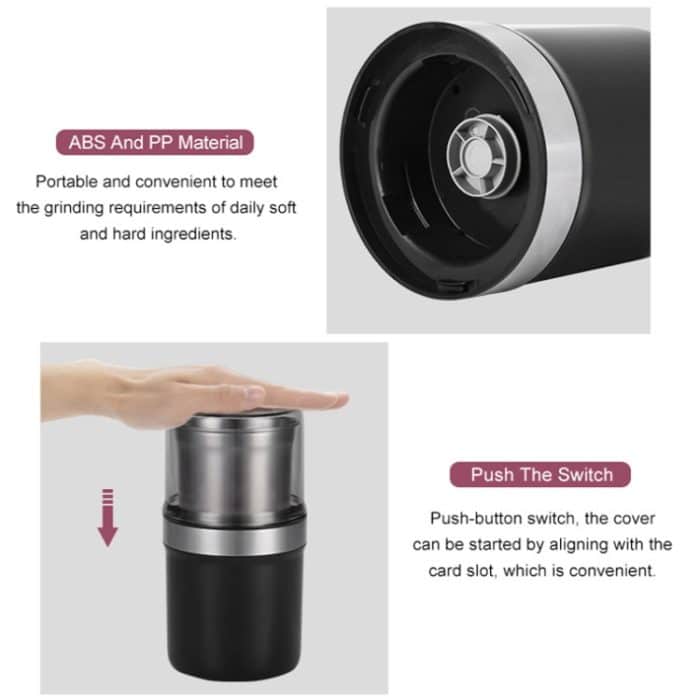 ABS And PP Material

Portable and convenient to meet the grinding requirements of daily soft and hard ingredients.

Push The Switch

Push-button switch, the cover can be started by aligning with the card slot, which is convenient.