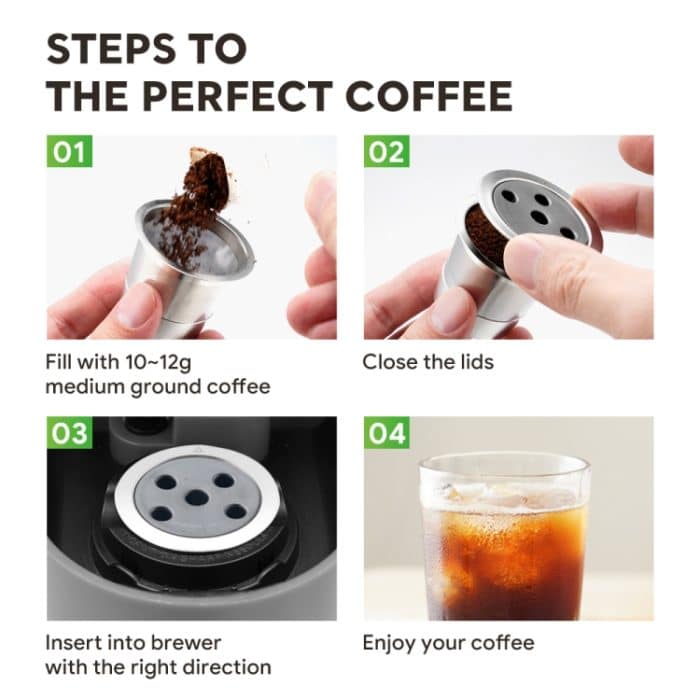 STEPS TO
THE PERFECT COFFEE

01

Fill with 10~12g medium ground coffee

02

Close the lids

03

Insert into brewer with the right direction

04

Enjoy your coffee