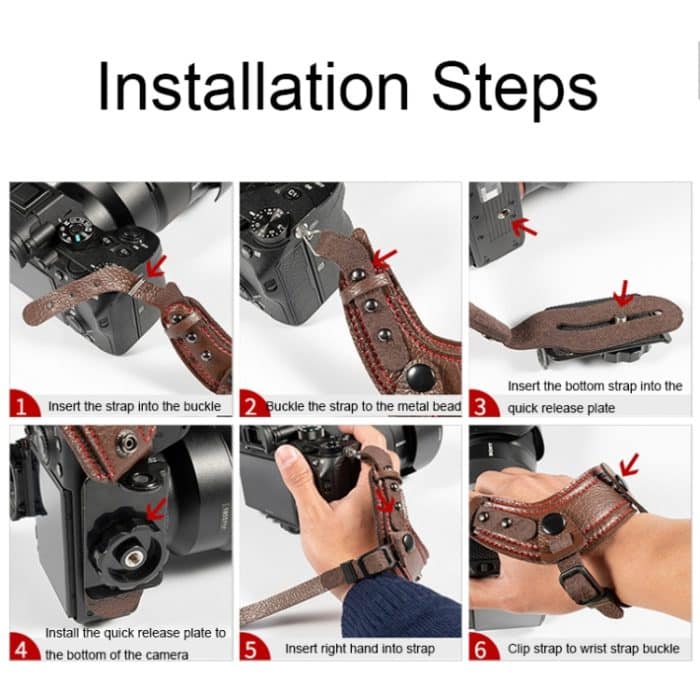 Installation Steps

1 Insert the strap into the buckle

2 Buckle the strap to the metal bead

3 Insert the bottom strap into the quick release plate

4 Install the quick release plate to the bottom of the camera

5 Insert right hand into strap

6 Clip strap to wrist strap buckle