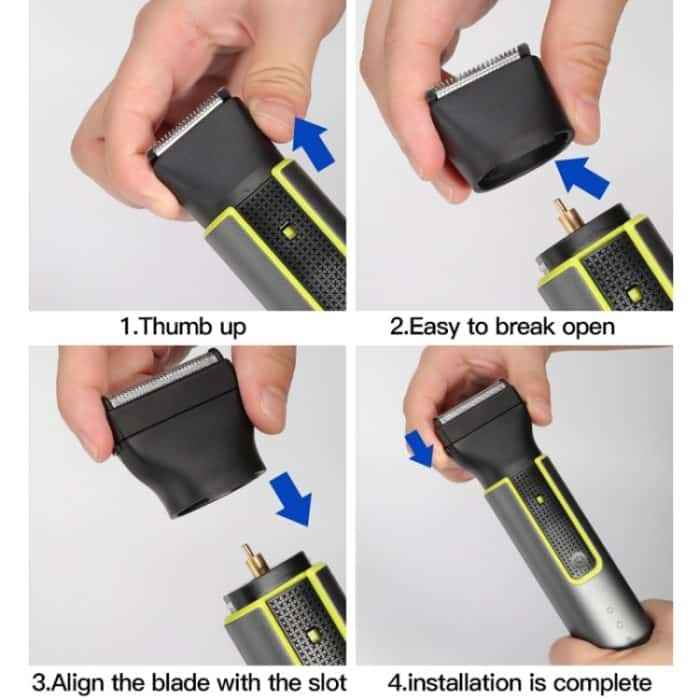 1.Thumb up

2.Easy to break open

3.Align the blade with the slot

4.installation is complete