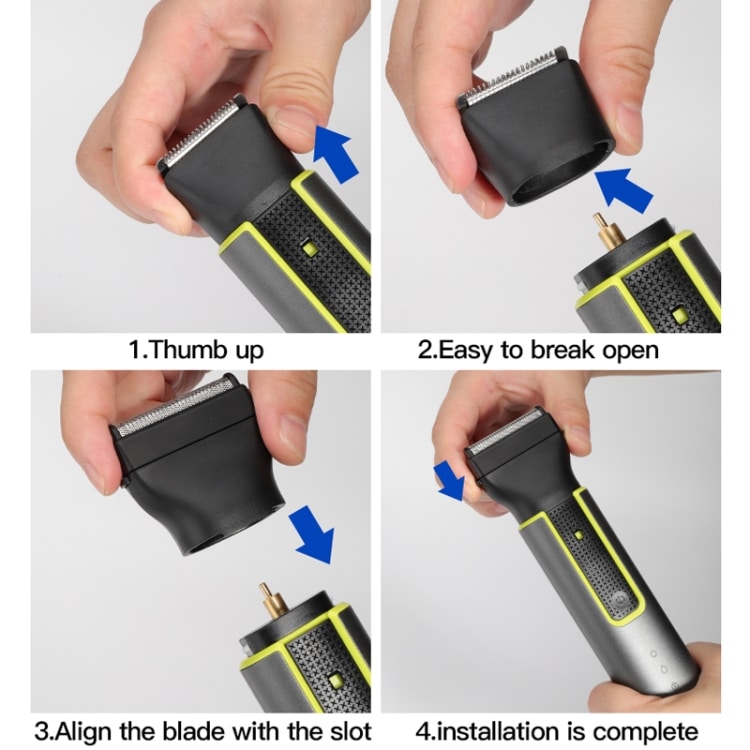 1.Thumb up

2.Easy to break open

3.Align the blade with the slot

4.installation is complete