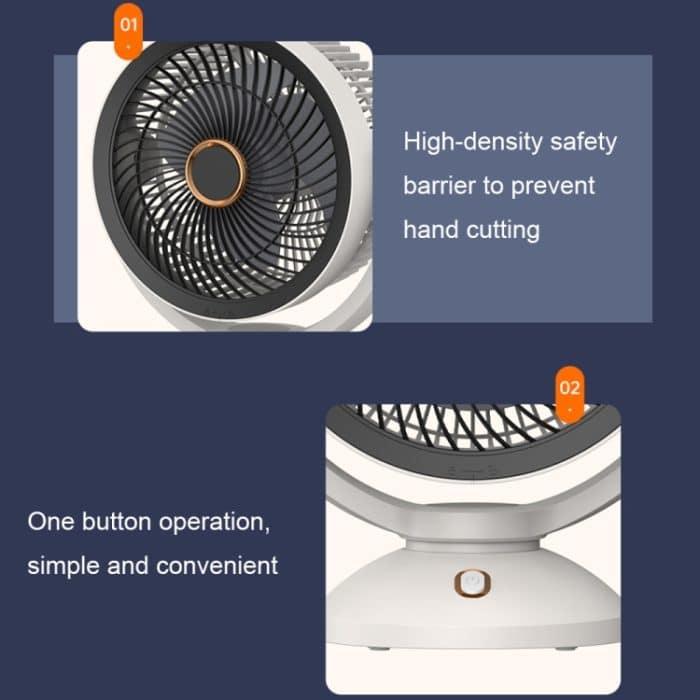 01

High-density safety barrier to prevent hand cutting

02

One button operation, simple and convenient