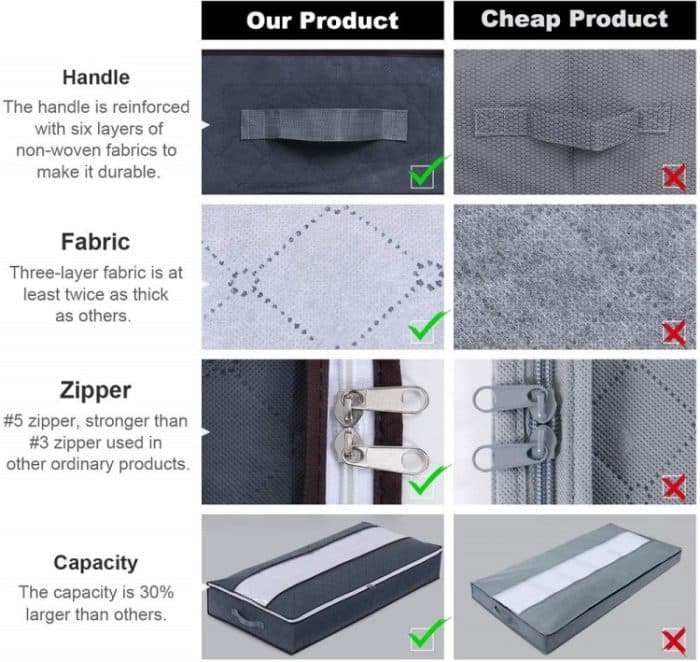 Our Product

Cheap Product

Handle

The handle is reinforced with six layers of non-woven fabrics to make it durable.

Fabric

Three-layer fabric is at least twice as thick as others.

Zipper

#5 zipper, stronger than #3 zipper used in other ordinary products.

Capacity

The capacity is 30% larger than others.