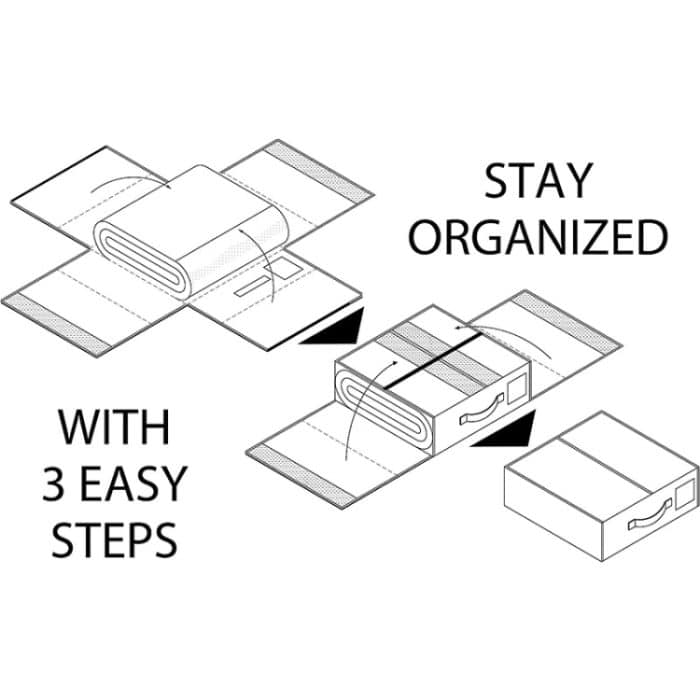 STAY ORGANIZED

WITH 3 EASY STEPS