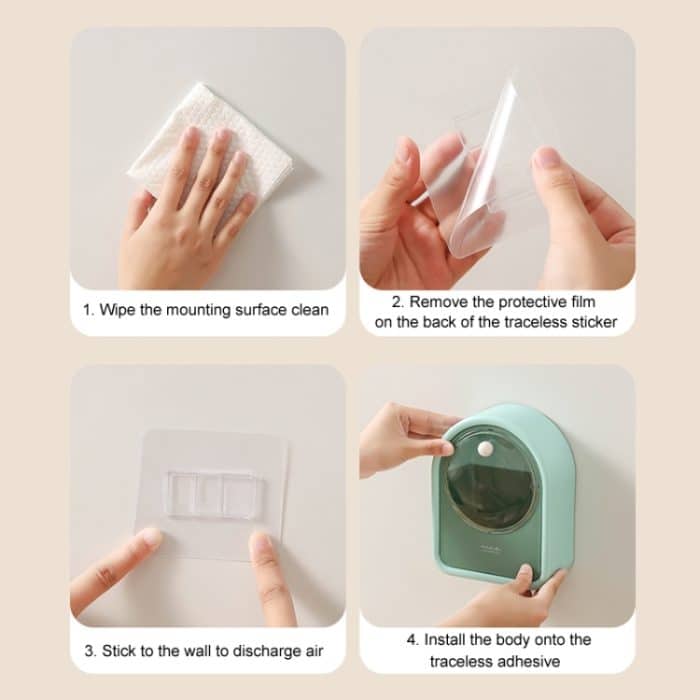 1. Wipe the mounting surface clean

2. Remove the protective film on the back of the traceless sticker

3. Stick to the wall to discharge air

4. Install the body onto the traceless adhesive