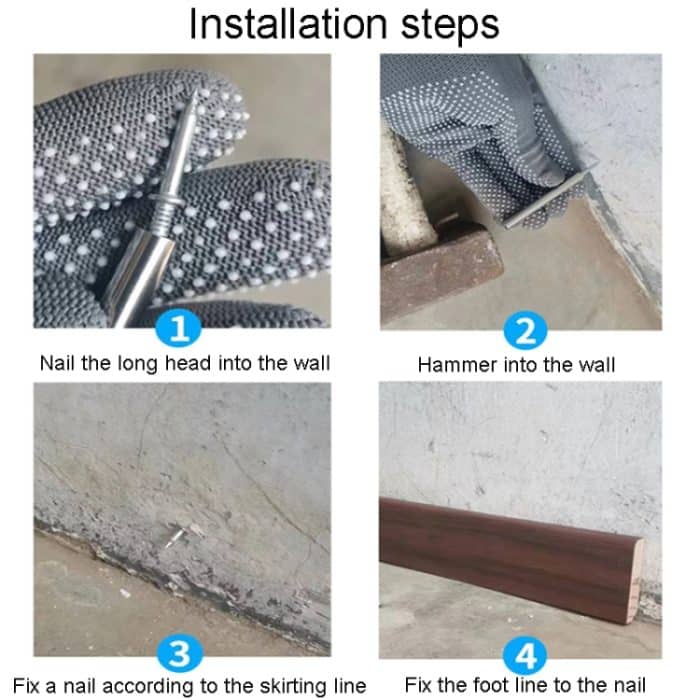 Installation steps

1
Nail the long head into the wall

2
Hammer into the wall

3
Fix a nail according to the skirting line

4
Fix the foot line to the nail