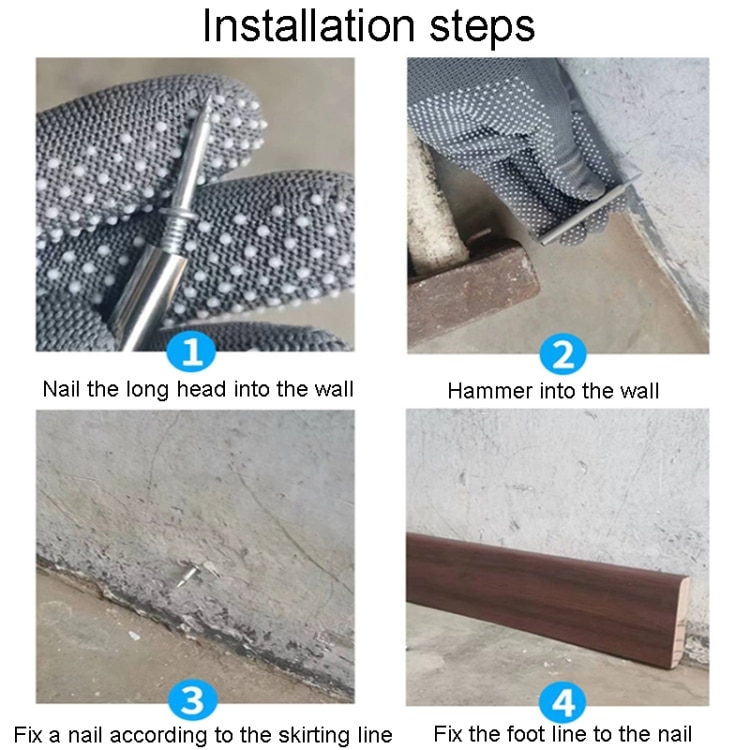 Installation steps

1
Nail the long head into the wall

2
Hammer into the wall

3
Fix a nail according to the skirting line

4
Fix the foot line to the nail