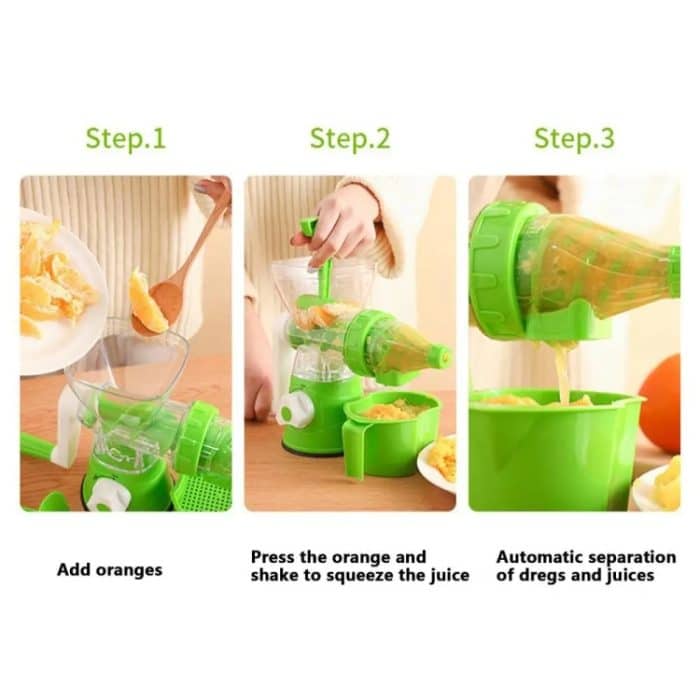 Step.1

Add oranges

Step.2

Press the orange and shake to squeeze the juice

Step.3

Automatic separation of dregs and juices