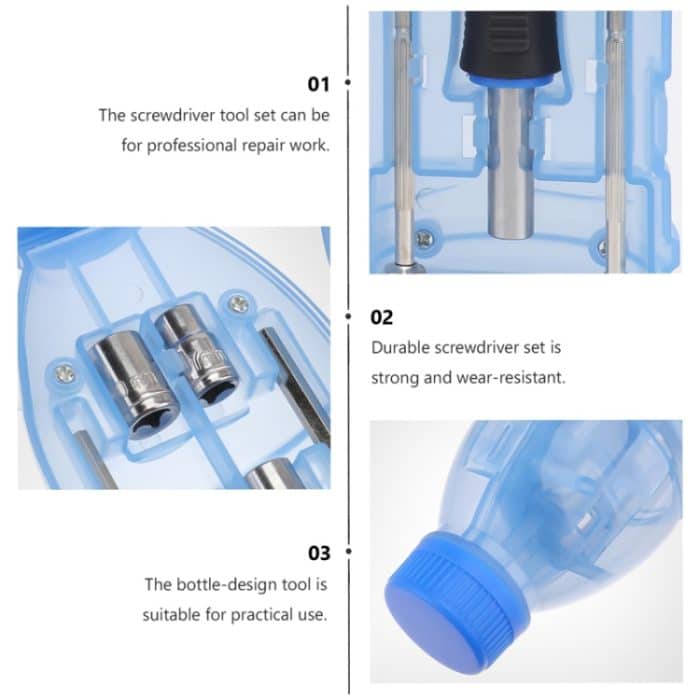 01

The screwdriver tool set can be for professional repair work.

02

Durable screwdriver set is strong and wear-resistant.

03

The bottle-design tool is suitable for practical use.