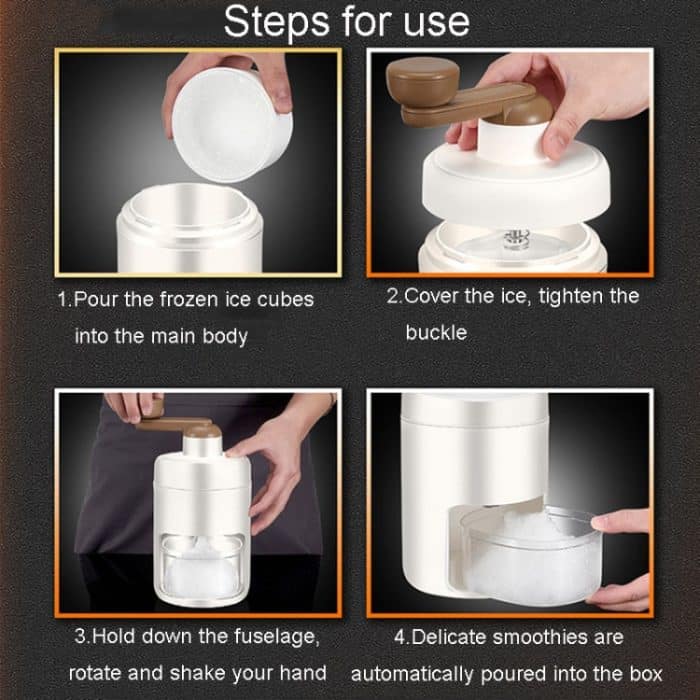 Steps for use

1.Pour the frozen ice cubes into the main body

2.Cover the ice, tighten the buckle

3.Hold down the fuselage, rotate and shake your hand

4.Delicate smoothies are automatically poured into the box