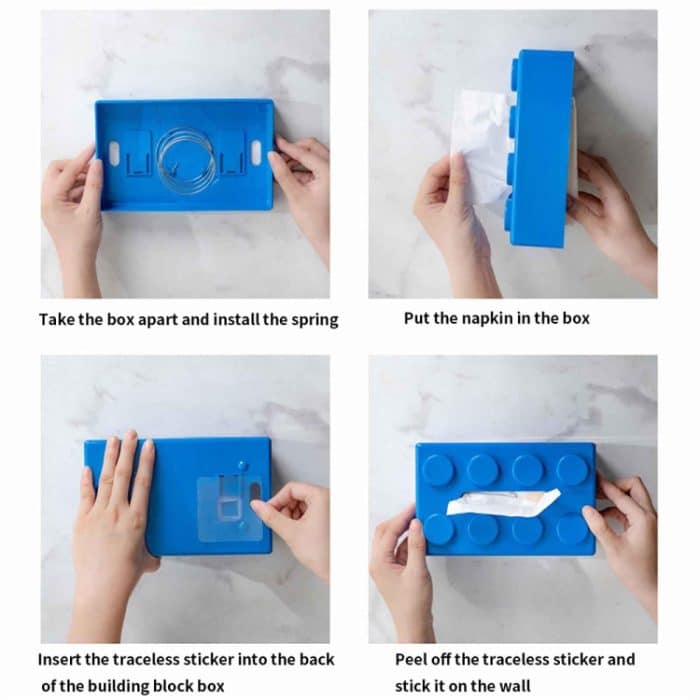 Take the box apart and install the spring

Put the napkin in the box

Insert the traceless sticker into the back of the building block box

Peel off the traceless sticker and stick it on the wall