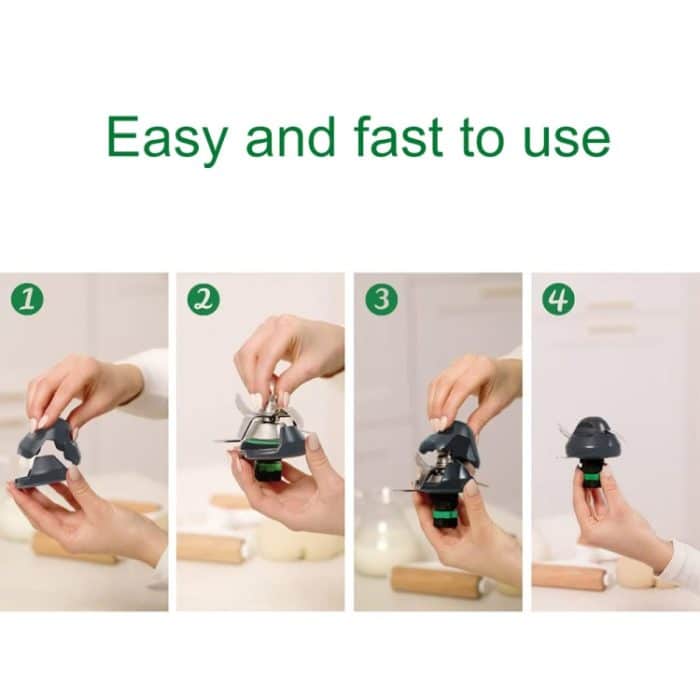 Easy and fast to use

1

2

3

4