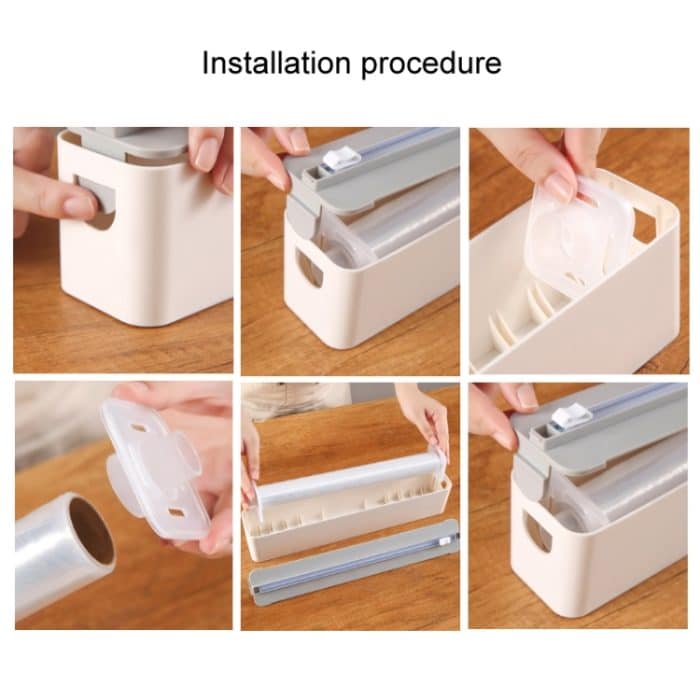 Installation procedure