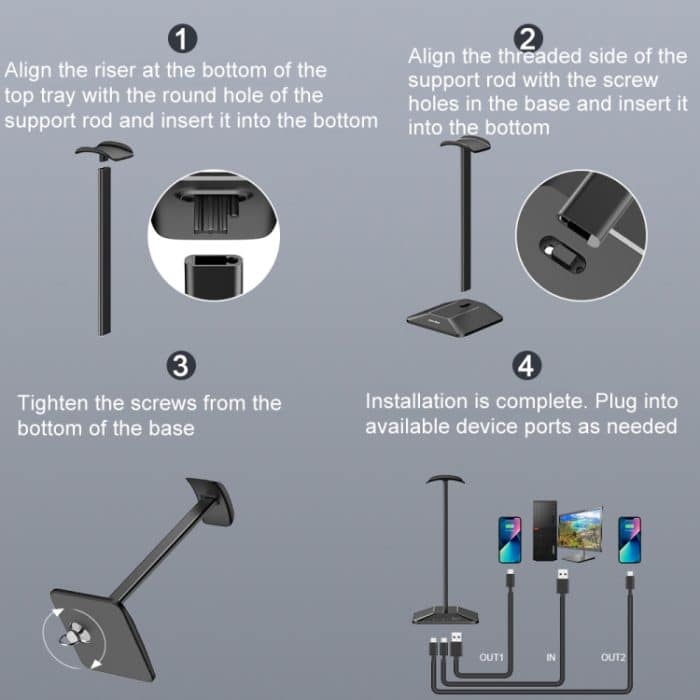 1

Align the riser at the bottom of the top tray with the round hole of the support rod and insert it into the bottom

2

Align the threaded side of the support rod with the screw holes in the base and insert it into the bottom

3

Tighten the screws from the bottom of the base

4

Installation is complete. Plug into available device ports as needed

OUT1

IN

OUT2