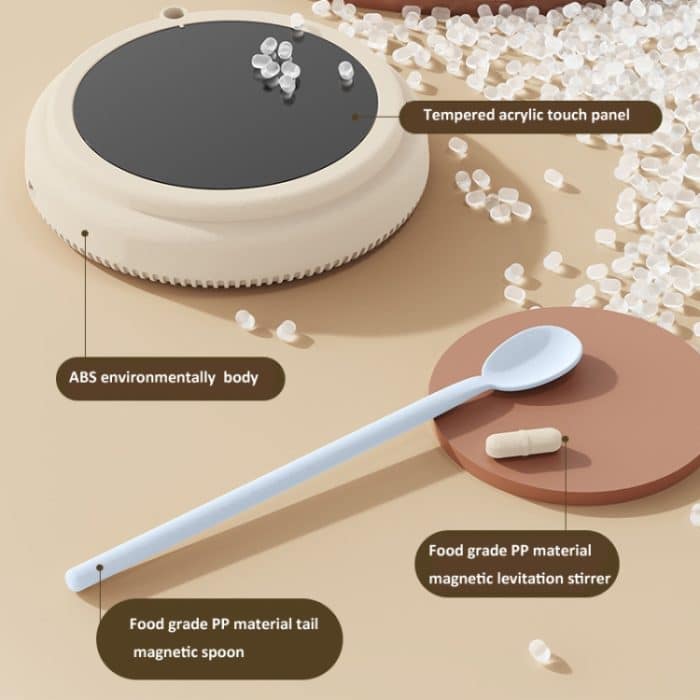 Tempered acrylic touch panel

ABS environmentally  body

Food grade PP material
magnetic levitation stirrer

Food grade PP material tail
magnetic spoon