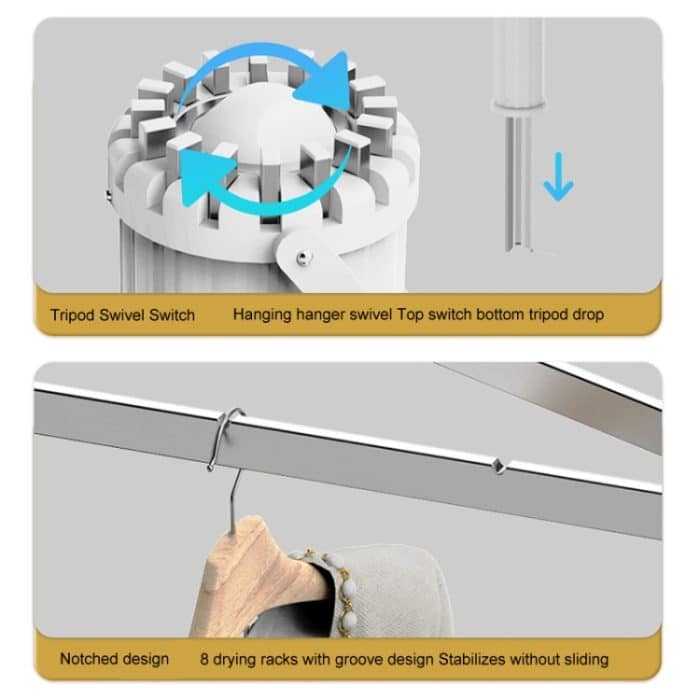 Tripod Swivel Switch Hanging hanger swivel Top switch bottom tripod drop

Notched design 8 drying racks with groove design Stabilizes without sliding