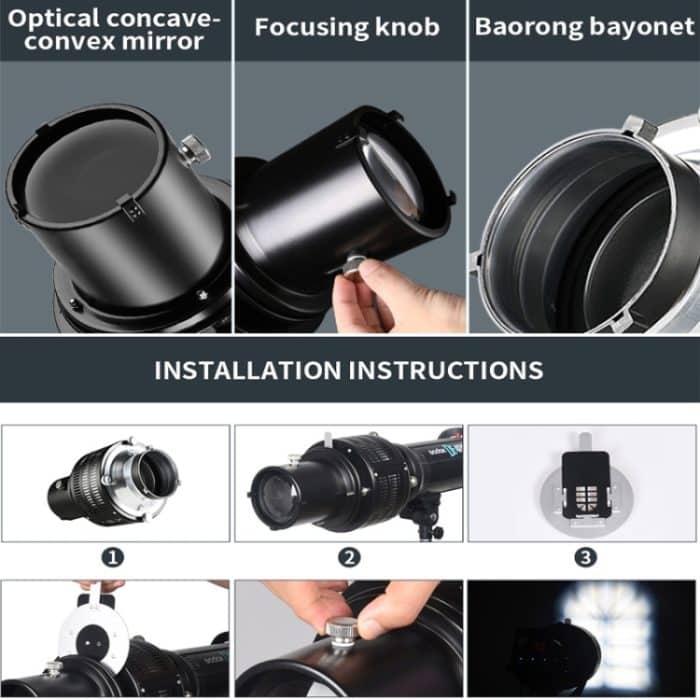 Optical concave-convex mirror

Focusing knob

Baorong bayonet

INSTALLATION INSTRUCTIONS

1

2

3