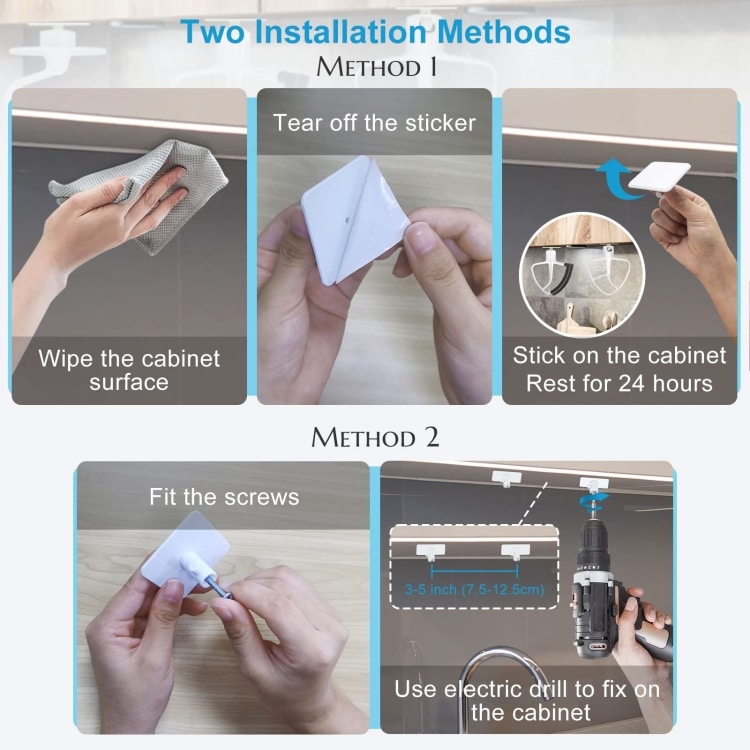 Two Installation Methods

METHOD 1

Wipe the cabinet surface

Tear off the sticker

Stick on the cabinet Rest for 24 hours

METHOD 2

Fit the screws

3-5 inch (7.5-12.5cm)

Use electric drill to fix on the cabinet