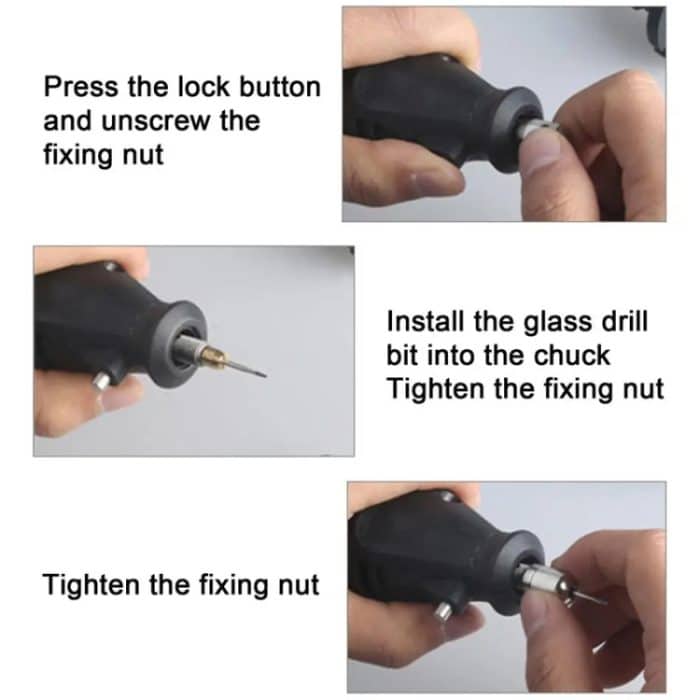 Press the lock button and unscrew the fixing nut

Install the glass drill bit into the chuck
Tighten the fixing nut

Tighten the fixing nut