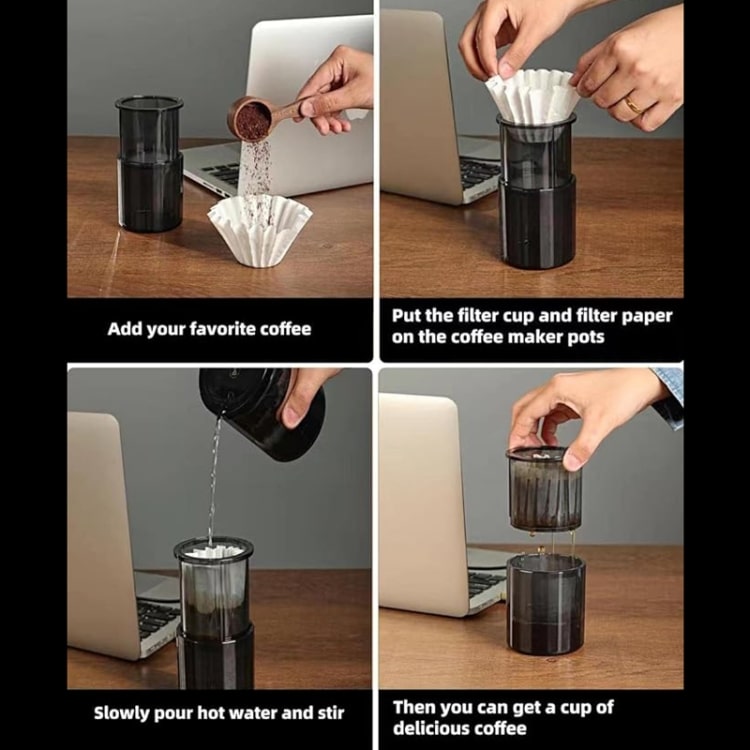 Add your favorite coffee

Put the filter cup and filter paper on the coffee maker pots

Slowly pour hot water and stir

Then you can get a cup of delicious coffee