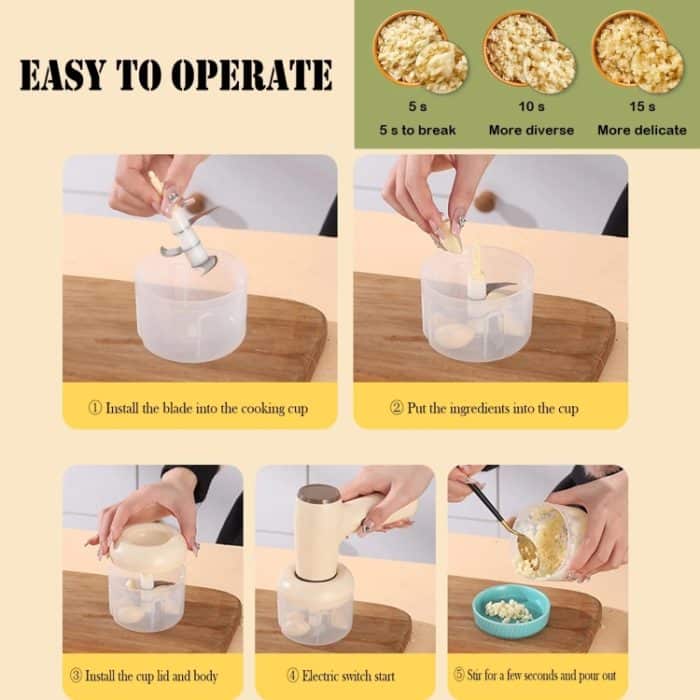 EASY TO OPERATE

5 s
5 s to break

10 s
More diverse

15 s
More delicate

① Install the blade into the cooking cup

② Put the ingredients into the cup

③ Install the cup lid and body

④ Electric switch start

⑤ Stir for a few seconds and pour out