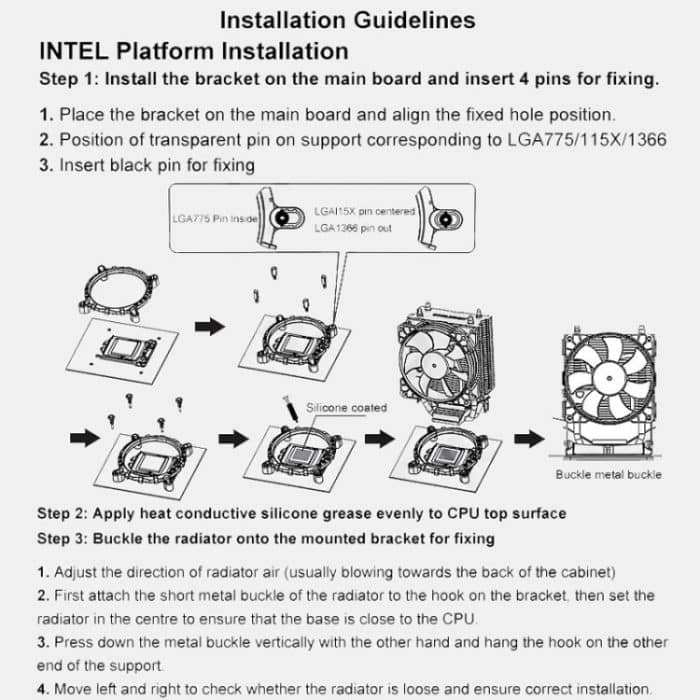 Installation Guidelines

INTEL Platform Installation

Step 1: Install the bracket on the main board and insert 4 pins for fixing.

1. Place the bracket on the main board and align the fixed hole position.
2. Position of transparent pin on support corresponding to LGA775/115X/1366
3. Insert black pin for fixing

LGA775 Pin inside

LGA115X pin centered
LGA1366 pin out

Silicone coated

Buckle metal buckle

Step 2: Apply heat conductive silicone grease evenly to CPU top surface

Step 3: Buckle the radiator onto the mounted bracket for fixing

1. Adjust the direction of radiator air (usually blowing towards the back of the cabinet)
2. First attach the short metal buckle of the radiator to the hook on the bracket, then set the radiator in the centre to ensure that the base is close to the CPU.
3. Press down the metal buckle vertically with the other hand and hang the hook on the other end of the support.
4. Move left and right to check whether the radiator is loose and ensure correct installation.