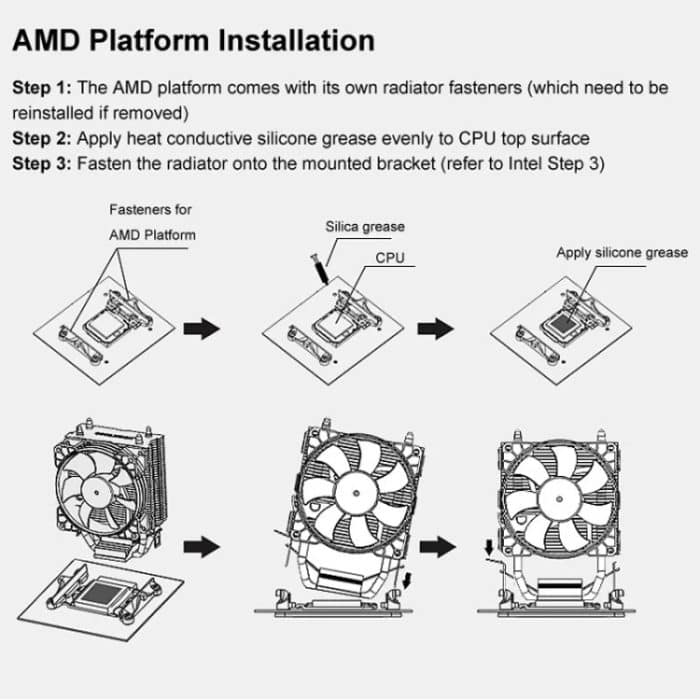 AMD Platform Installation

Step 1: The AMD platform comes with its own radiator fasteners (which need to be reinstalled if removed)
Step 2: Apply heat conductive silicone grease evenly to CPU top surface
Step 3: Fasten the radiator onto the mounted bracket (refer to Intel Step 3)

Fasteners for AMD Platform

Silica grease

CPU

Apply silicone grease