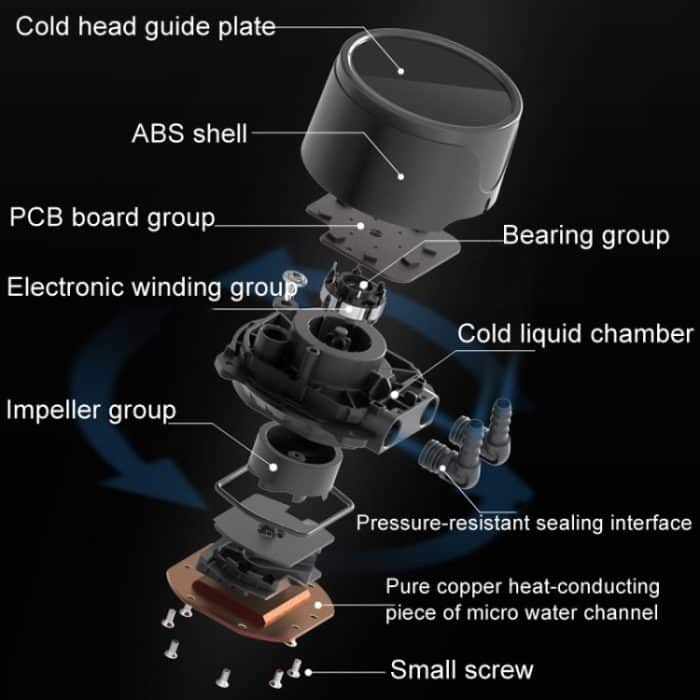 Cold head guide plate

ABS shell

PCB board group

Bearing group

Electronic winding group

Cold liquid chamber

Impeller group

Pressure-resistant sealing interface

Pure copper heat-conducting piece of micro water channel

Small screw