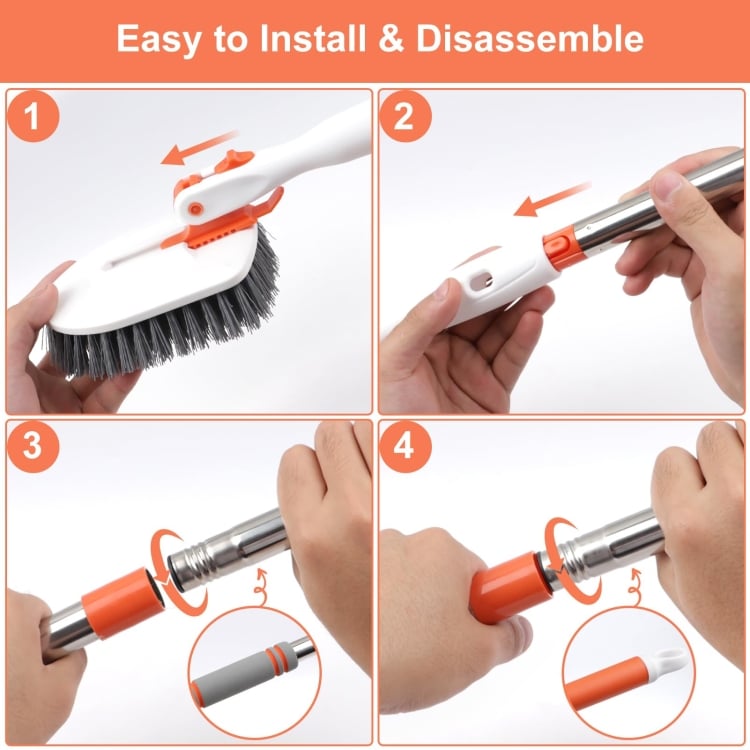 Easy to Install & Disassemble

1

2

3

4