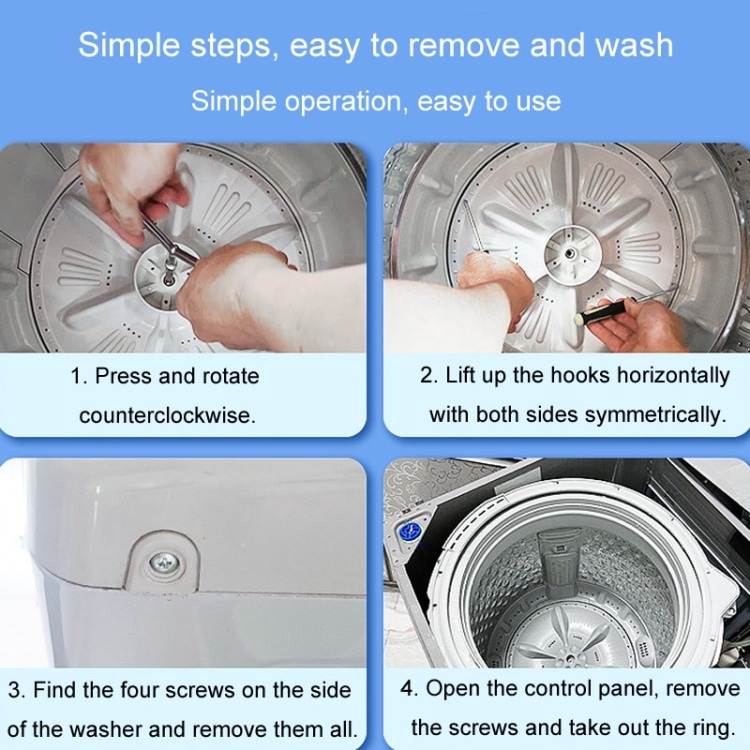 Simple steps, easy to remove and wash

Simple operation, easy to use

1. Press and rotate counterclockwise.

2. Lift up the hooks horizontally with both sides symmetrically.

3. Find the four screws on the side of the washer and remove them all.

4. Open the control panel, remove the screws and take out the ring.