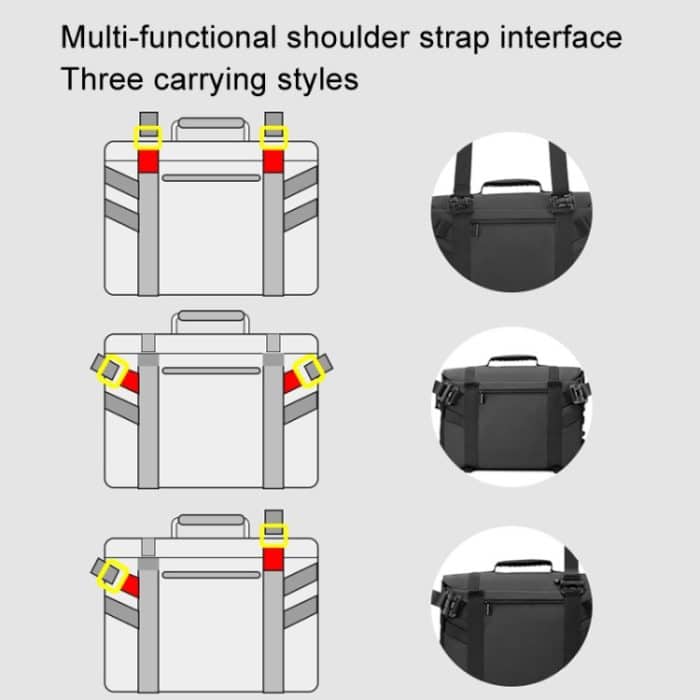 Multi-functional shoulder strap interface
Three carrying styles