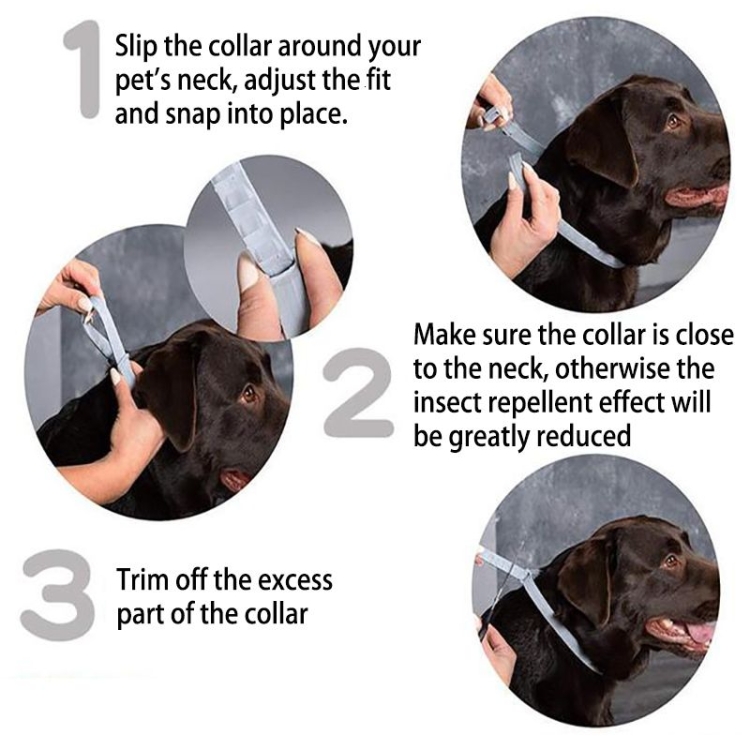 1 Slip the collar around your pet's neck, adjust the fit and snap into place.

2 Make sure the collar is close to the neck, otherwise the insect repellent effect will be greatly reduced

3 Trim off the excess part of the collar