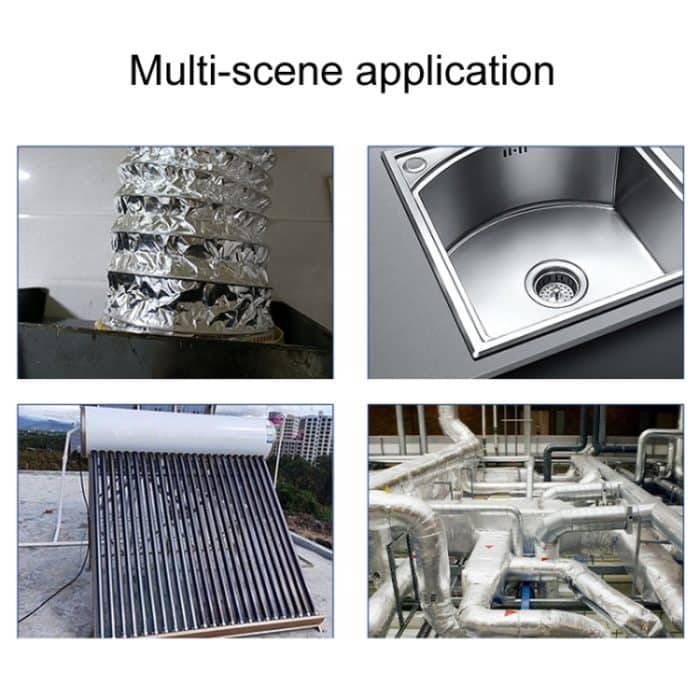 Multi-scene application