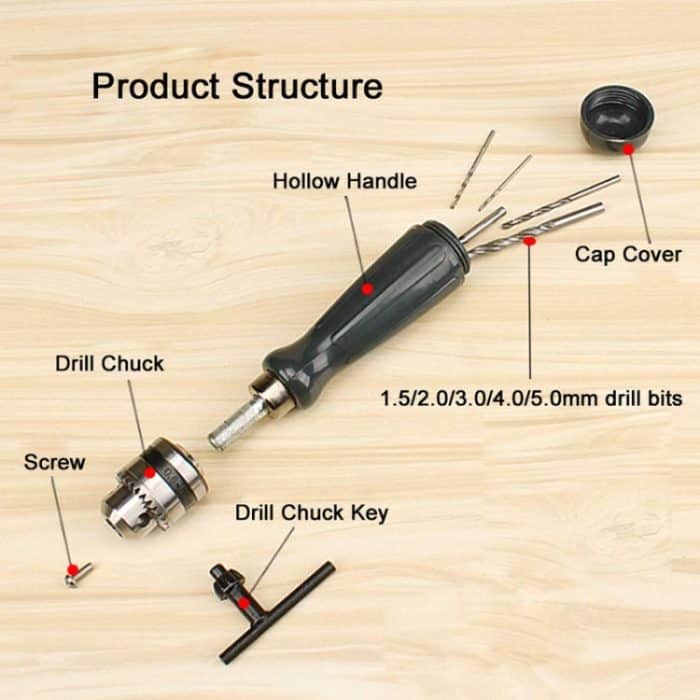 Product Structure

Hollow Handle

Cap Cover

Drill Chuck

1.5/2.0/3.0/4.0/5.0mm drill bits

Screw

Drill Chuck Key