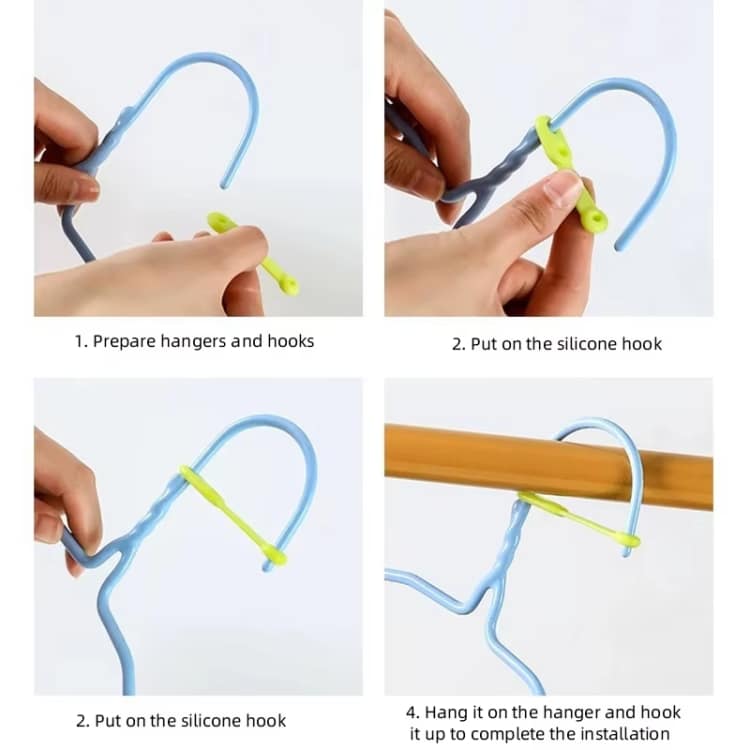 1. Prepare hangers and hooks

2. Put on the silicone hook

2. Put on the silicone hook

4. Hang it on the hanger and hook it up to complete the installation