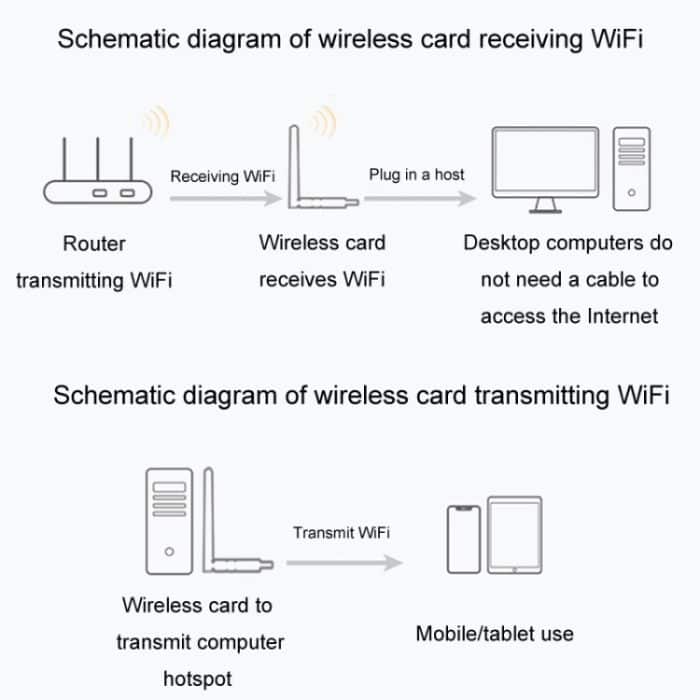 Schematic diagram of wireless card receiving WiFi

Receiving WiFi

Plug in a host

Router transmitting WiFi

Wireless card receives WiFi

Desktop computers do not need a cable to access the Internet

Schematic diagram of wireless card transmitting WiFi

Transmit WiFi

Wireless card to transmit computer hotspot

Mobile/tablet use