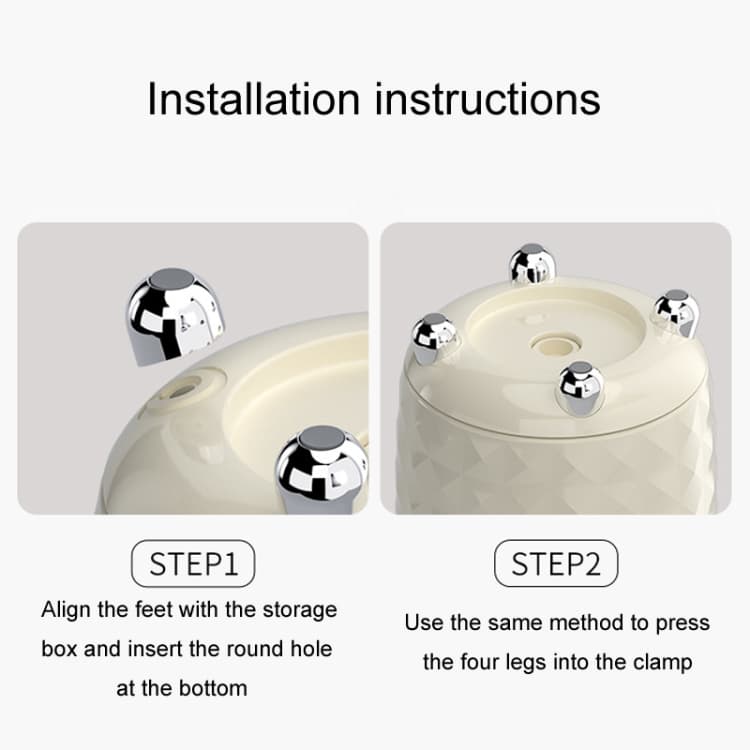 Installation instructions

STEP1

Align the feet with the storage box and insert the round hole at the bottom

STEP2

Use the same method to press the four legs into the clamp