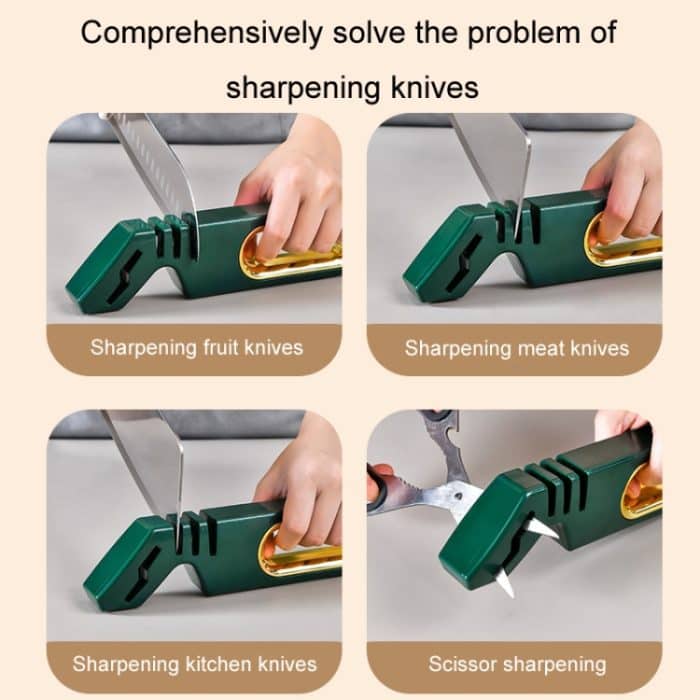 Comprehensively solve the problem of sharpening knives

Sharpening fruit knives

Sharpening meat knives

Sharpening kitchen knives

Scissor sharpening