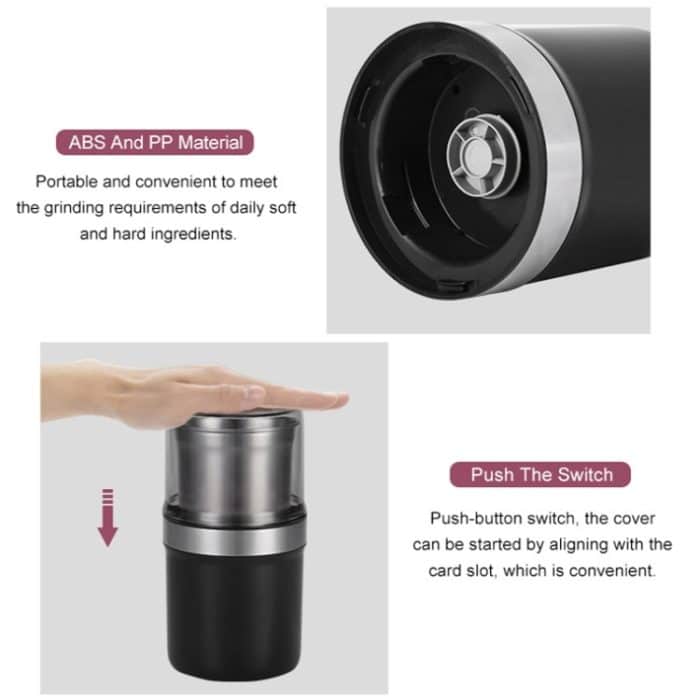 ABS And PP Material

Portable and convenient to meet the grinding requirements of daily soft and hard ingredients.

Push The Switch

Push-button switch, the cover can be started by aligning with the card slot, which is convenient.