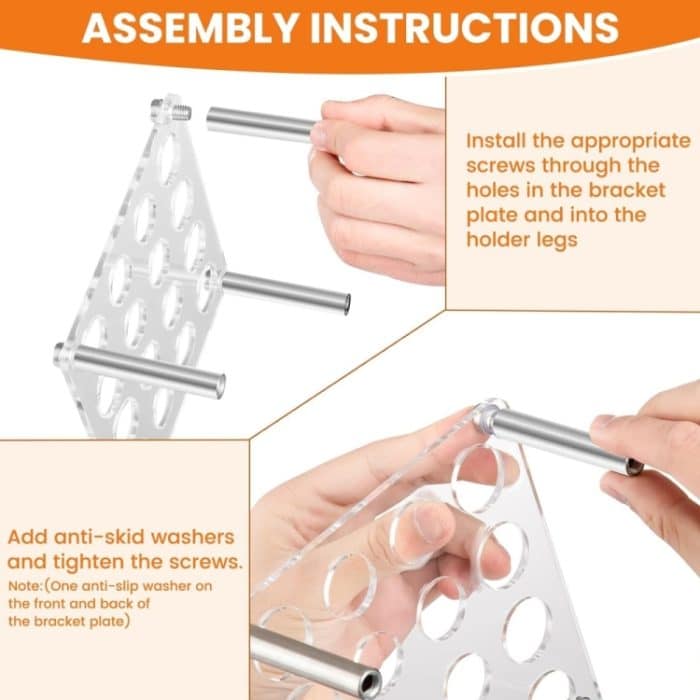 ASSEMBLY INSTRUCTIONS

Install the appropriate screws through the holes in the bracket plate and into the holder legs

Add anti-skid washers and tighten the screws.

Note:(One anti-slip washer on the front and back of the bracket plate)