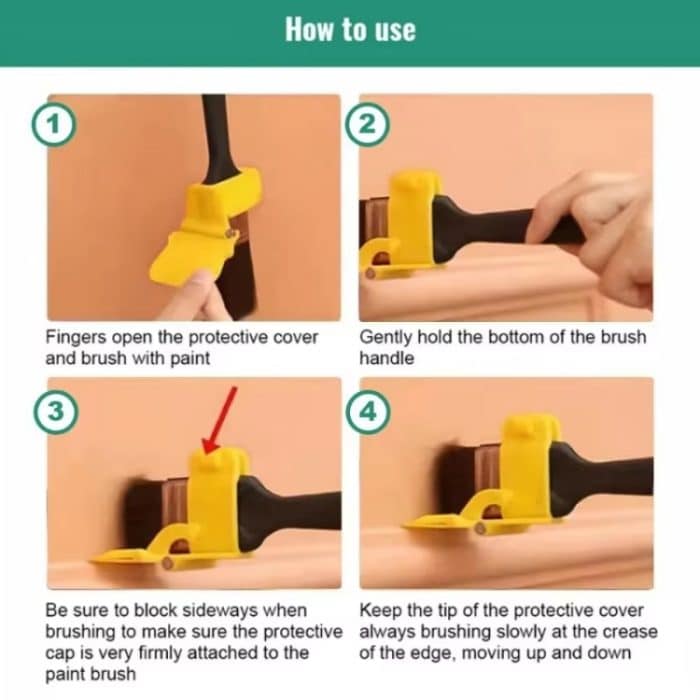 How to use

1

Fingers open the protective cover and brush with paint

2

Gently hold the bottom of the brush handle

3

Be sure to block sideways when brushing to make sure the protective cap is very firmly attached to the paint brush

4

Keep the tip of the protective cover always brushing slowly at the crease of the edge, moving up and down