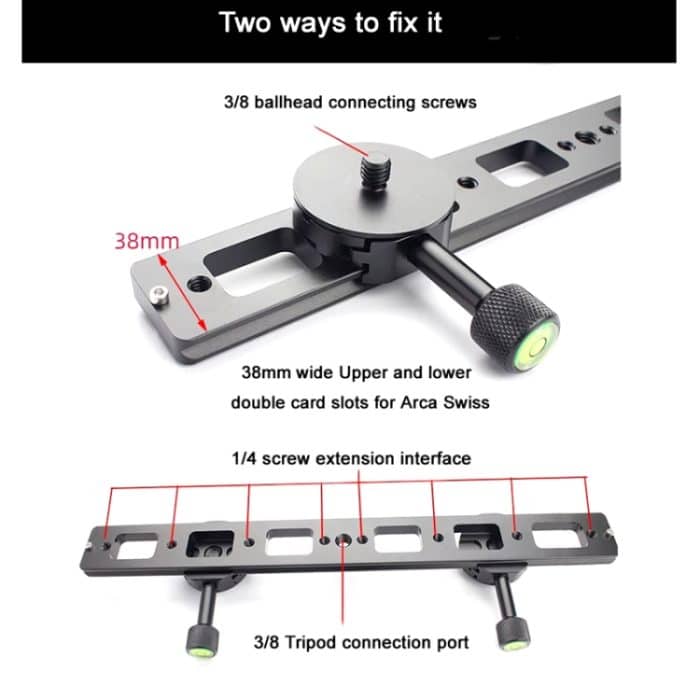 Two ways to fix it

3/8 ballhead connecting screws

38mm

38mm wide Upper and lower double card slots for Arca Swiss

1/4 screw extension interface

3/8 Tripod connection port