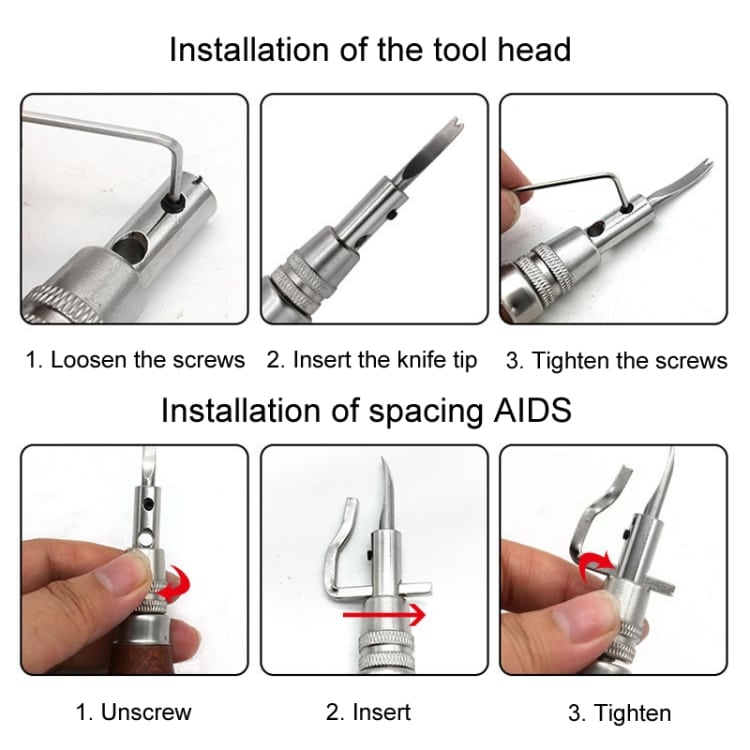 Installation of the tool head

1. Loosen the screws 2. Insert the knife tip 3. Tighten the screws

Installation of spacing AIDS

1. Unscrew 2. Insert 3. Tighten