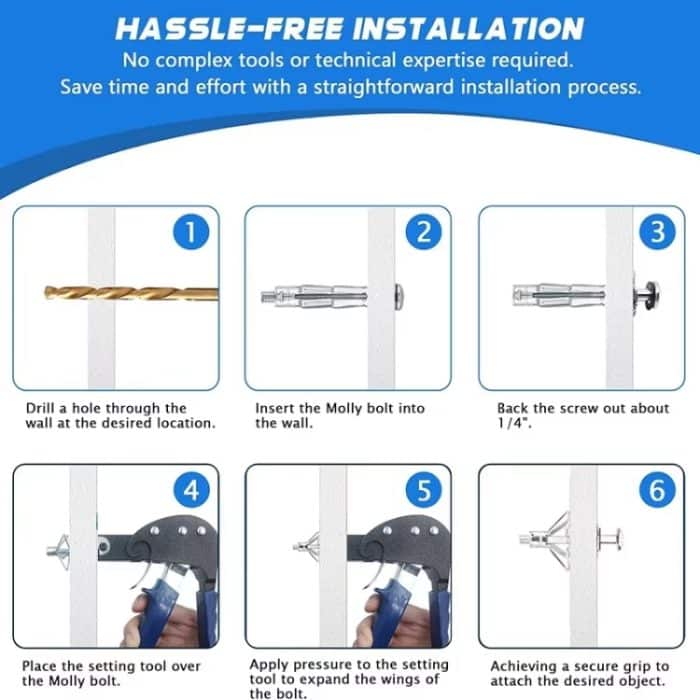 HASSLE-FREE INSTALLATION
No complex tools or technical expertise required.
Save time and effort with a straightforward installation process.

1
Drill a hole through the wall at the desired location.

2
Insert the Molly bolt into the wall.

3
Back the screw out about 1/4".

4
Place the setting tool over the Molly bolt.

5
Apply pressure to the setting tool to expand the wings of the bolt.

6
Achieving a secure grip to attach the desired object.