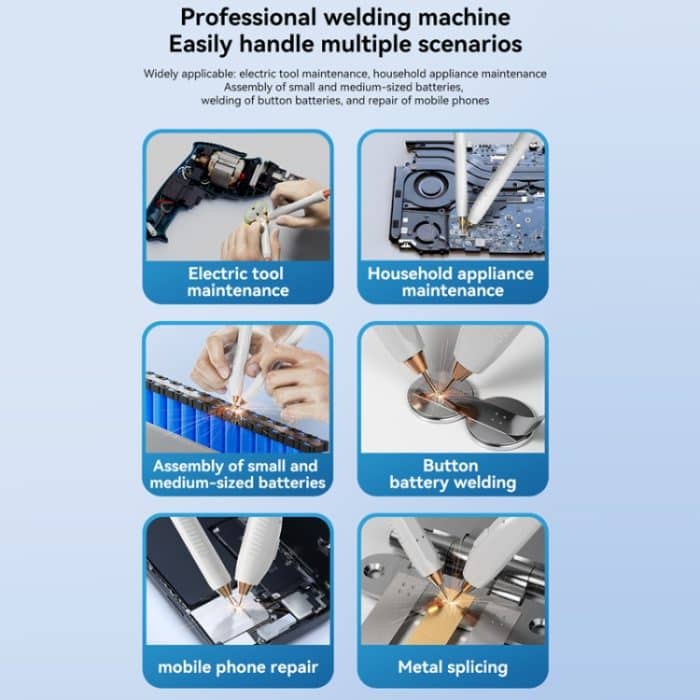 Professional welding machine
Easily handle multiple scenarios

Widely applicable: electric tool maintenance, household appliance maintenance
Assembly of small and medium-sized batteries,
welding of button batteries, and repair of mobile phones

Electric tool maintenance

Household appliance maintenance

Assembly of small and medium-sized batteries

Button battery welding

mobile phone repair

Metal splicing