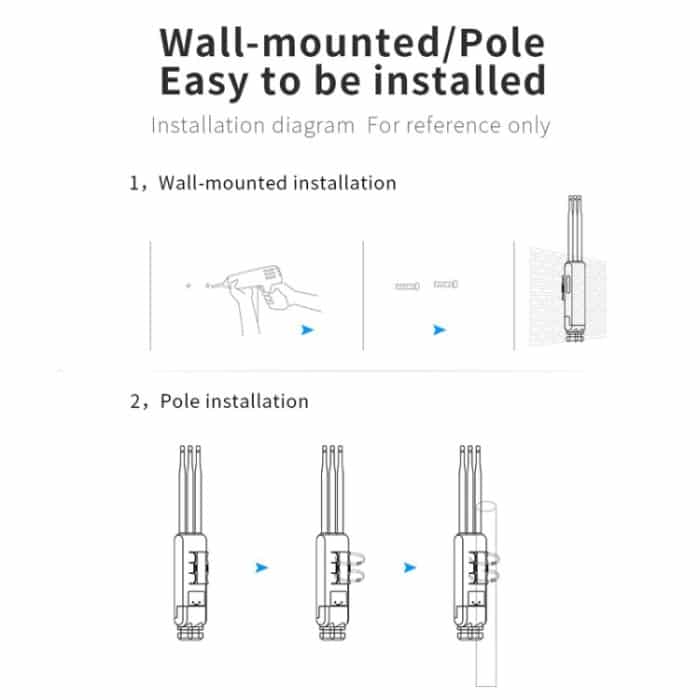 Wall-mounted/Pole
Easy to be installed

Installation diagram For reference only

1，Wall-mounted installation

2，Pole installation